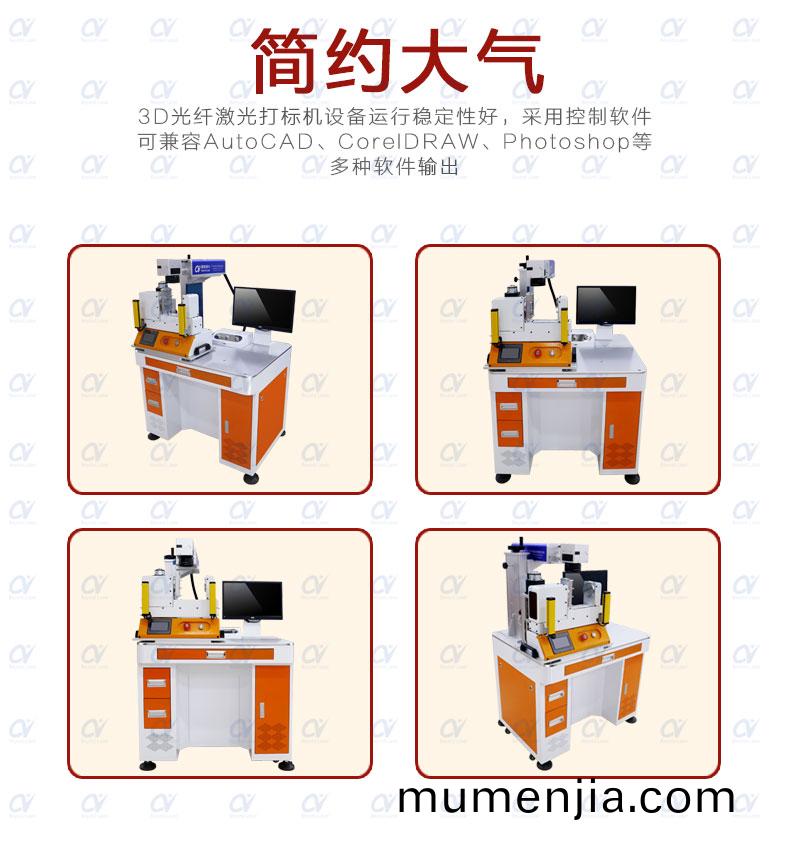 简约大气

3D光纤激光打标机设备运行稳定性好，采用控制软件可兼容AutoCAD、CorelDRAW、Photoshop等多种软件输出

mumenjia.com