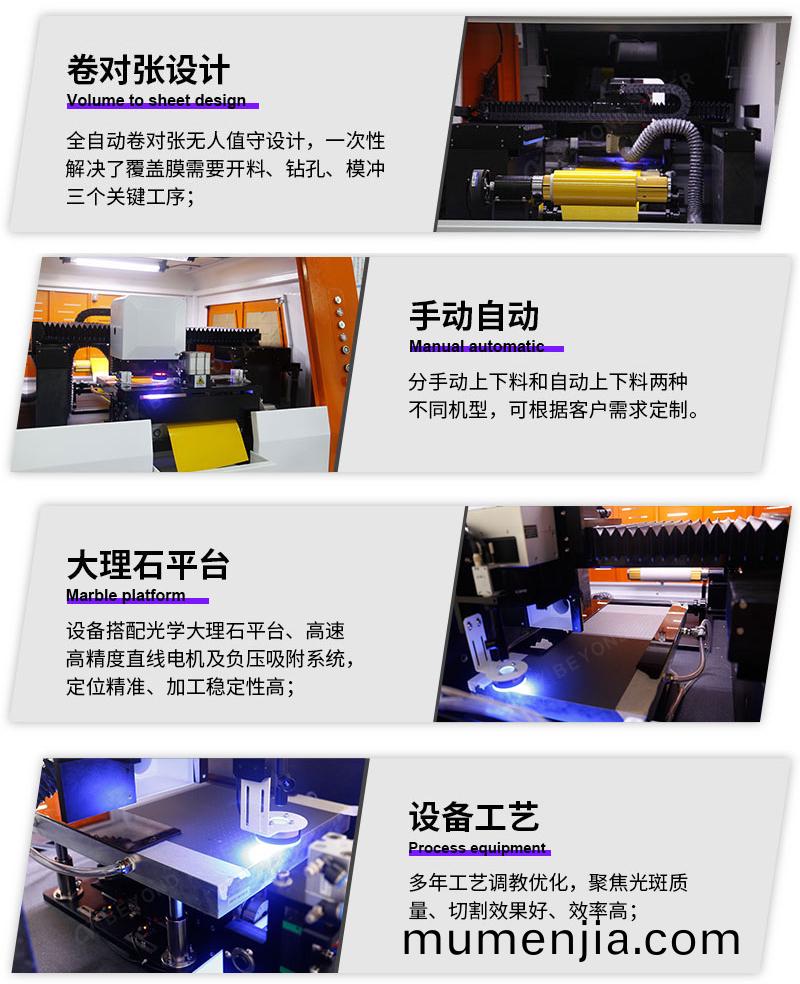 卷对张设计
Volume to sheet design
全自动卷对张无人值守设计，一次性解决了覆盖膜需要开料、钻孔、模冲三个关键工序；

手动自动
Manual automatic
分手动上下料和自动上下料两种不同机型，可根据客户需求定制。

大理石平台
Marble platform
设备搭配光学大理石平台、高速高精度直线电机及负压吸附系统，定位精准、加工稳定性高；

设备工艺
Process equipment
多年工艺调教优化，聚焦光斑质量、切割效果好、效率高；

mumenjia.com